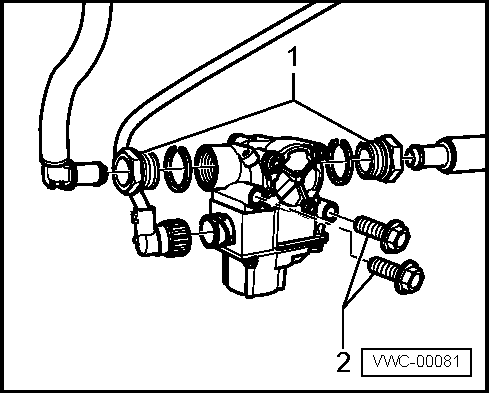 1

2

VWC-00081