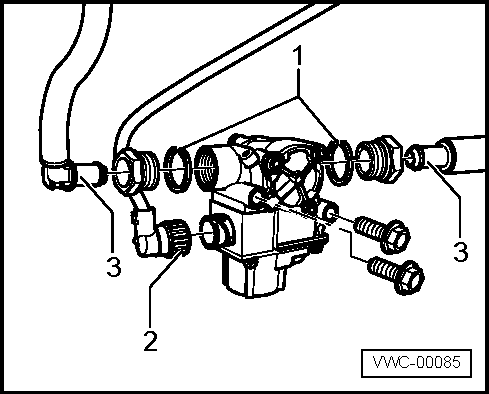 1

3

3

2

VWC-00085